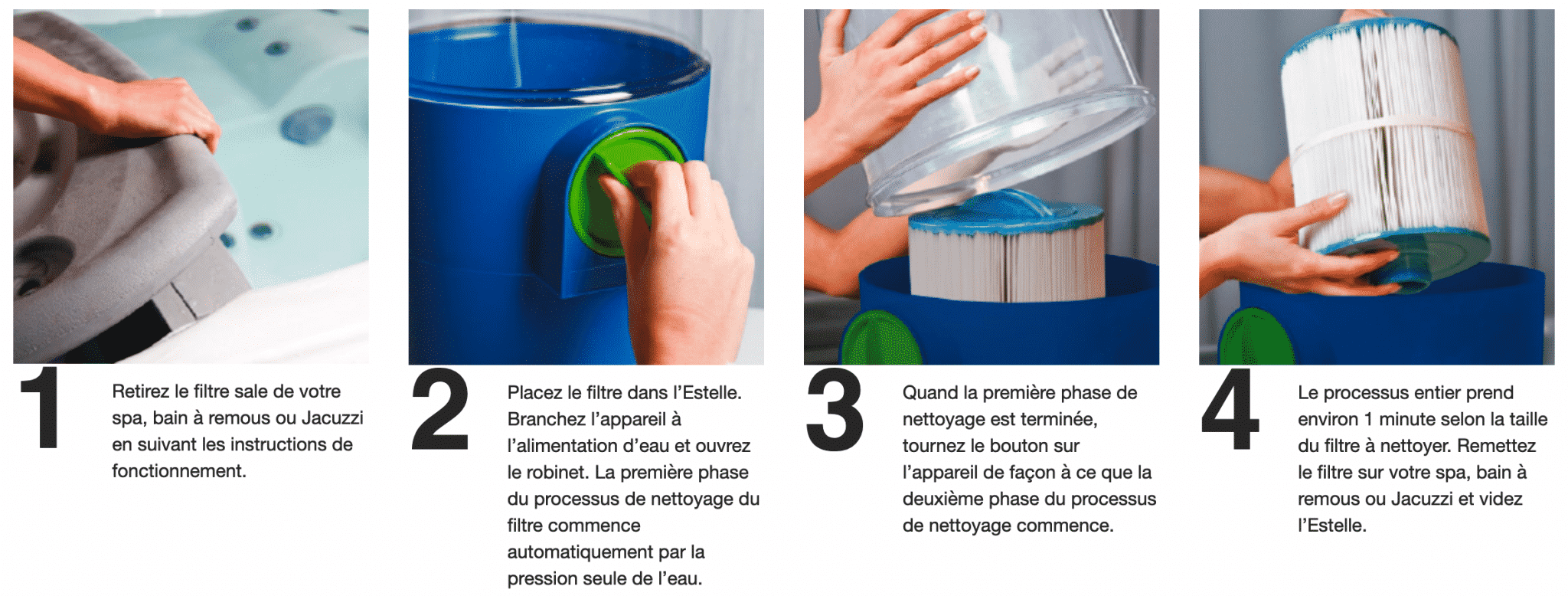 1

Retirez le filtre sale de votre spa, bain à remous ou Jacuzzi en suivant les instructions de fonctionnement.

2

Placez le filtre dans l'Estelle. Branchez l'appareil à l'alimentation d'eau et ouvrez le robinet. La première phase du processus de nettoyage du filtre commence automatiquement par la pression seule de l'eau.

3

Quand la première phase de nettoyage est terminée, tournez le bouton sur l'appareil de façon à ce que la deuxième phase du processus de nettoyage commence.

4

Le processus entier prend environ 1 minute selon la taille du filtre à nettoyer. Remettez le filtre sur votre spa, bain à remous ou Jacuzzi et videz l'Estelle.